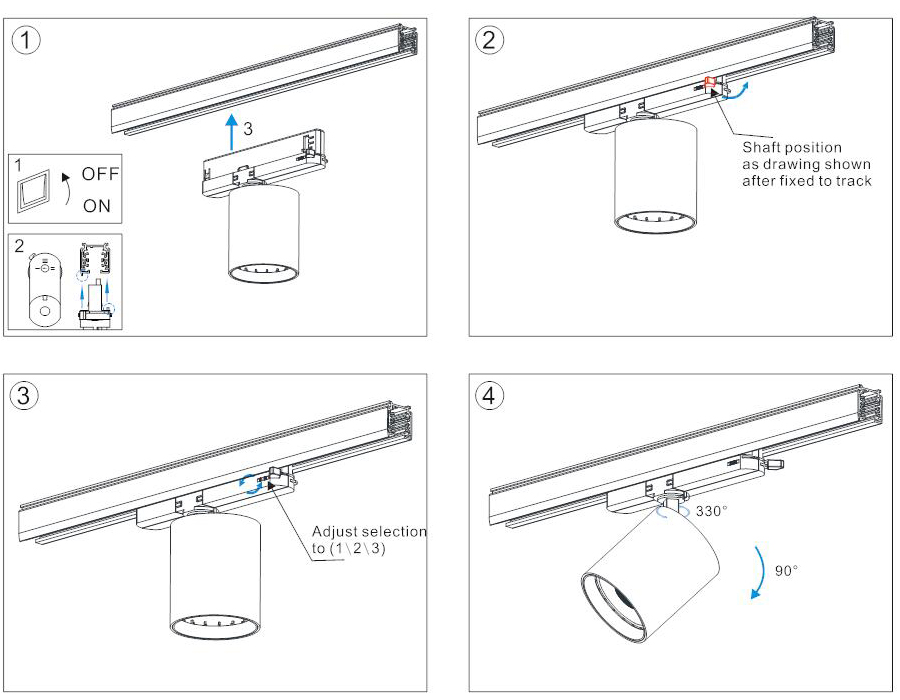 1

3

1

OFF

ON

2

2

Shaft position as drawing shown after fixed to track

3

Adjust selection to (1\2\3)

4

330°

90°