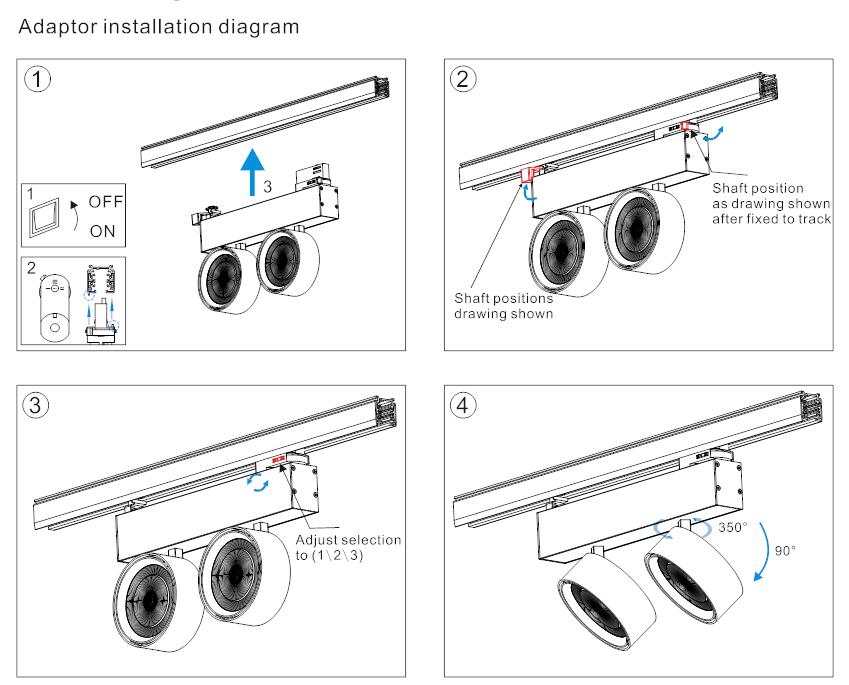 Adaptor installation diagram

1

1 OFF ON

2

3

2

Shaft position as drawing shown after fixed to track

Shaft positions drawing shown

3

Adjust selection to (1\2\3)

4

350°

90°