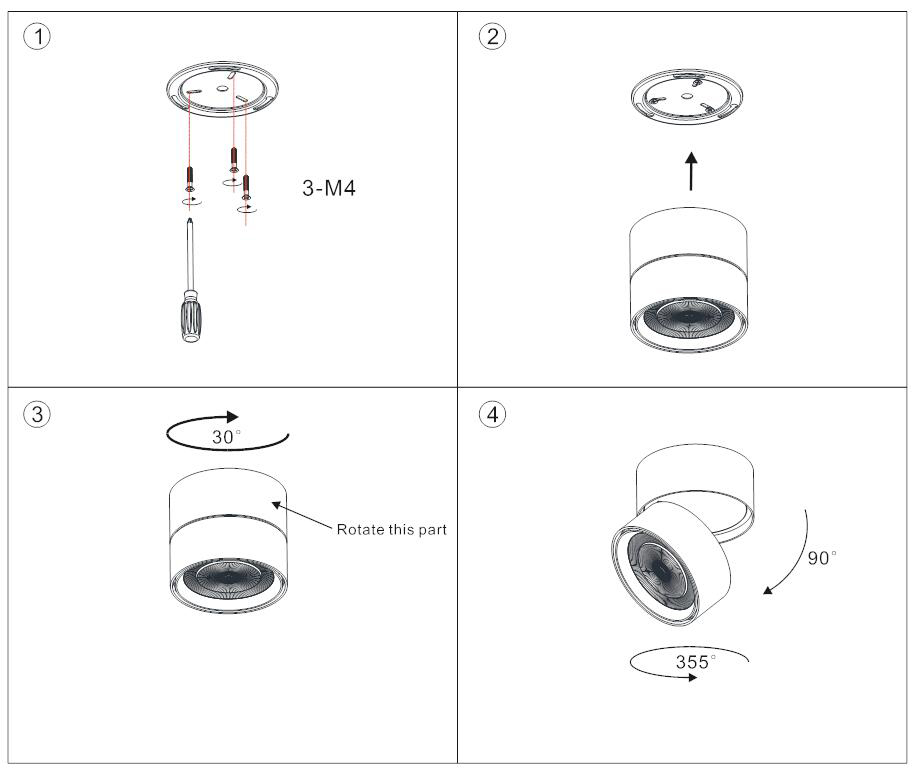 ①

3-M4

②

③

30°

Rotate this part

④

90°

355°